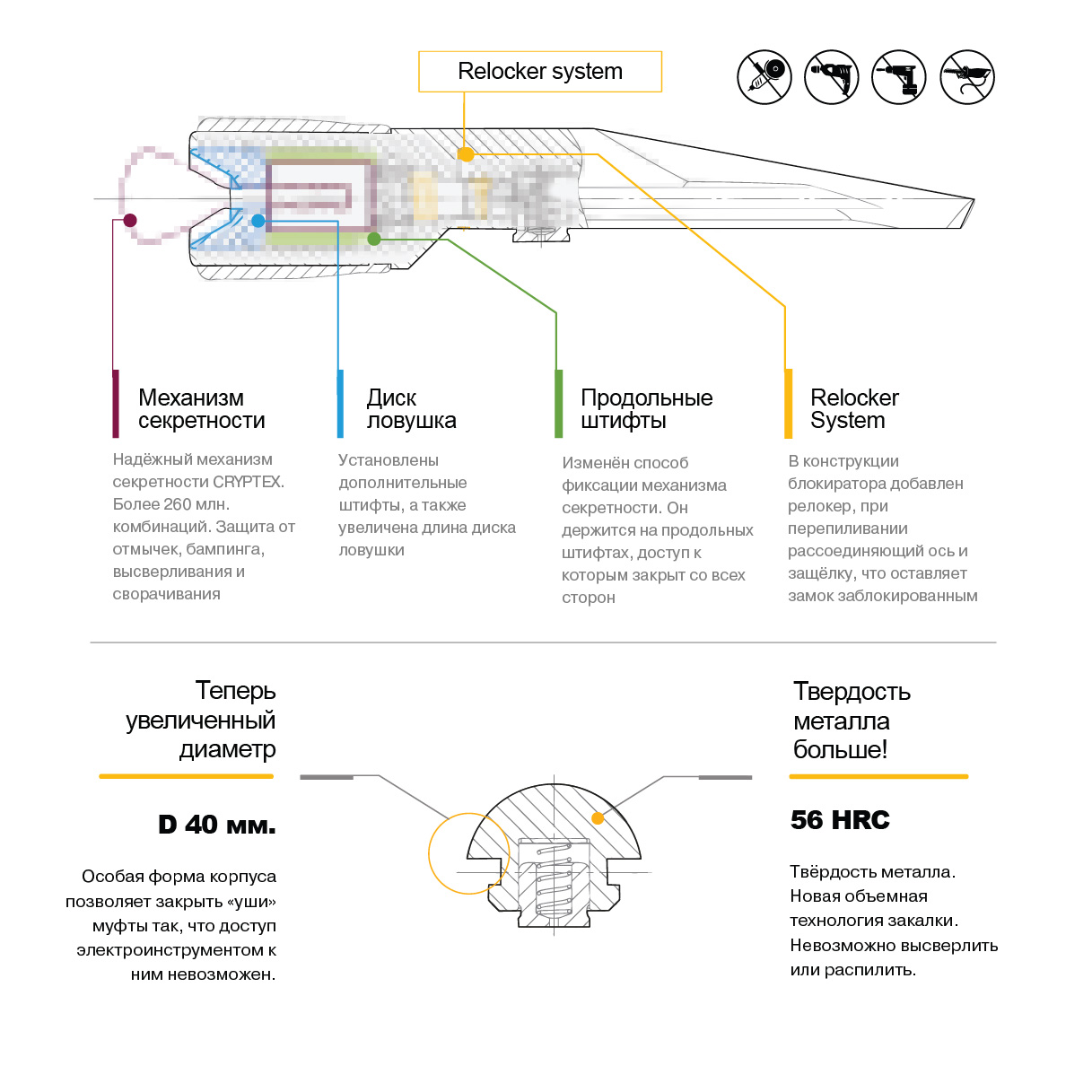 Relocker system

Механизм секретности

Надёжный механизм секретности CRYPTEX. Более 260 млн. комбинаций. Защита от отмычек, бампинга, высверливания и сворачивания

Диск ловушка

Установлены дополнительные штифты, а также увеличена длина диска ловушки

Продольные штифты

Изменён способ фиксации механизма секретности. Он держится на продольных штифтах, доступ к которым закрыт со всех сторон

Relocker System

В конструкции блокиратора добавлен релокер, при перепиливании рассоединяющий ось и защёлку, что оставляет замок заблокированным

Теперь увеличенный диаметр

D 40 мм.

Особая форма корпуса позволяет закрыть «уши» муфты так, что доступ электроинструментом к ним невозможен.

Твердость металла больше!

56 HRC

Твёрдость металла. Новая объемная технология закалки. Невозможно высверлить или распилить.